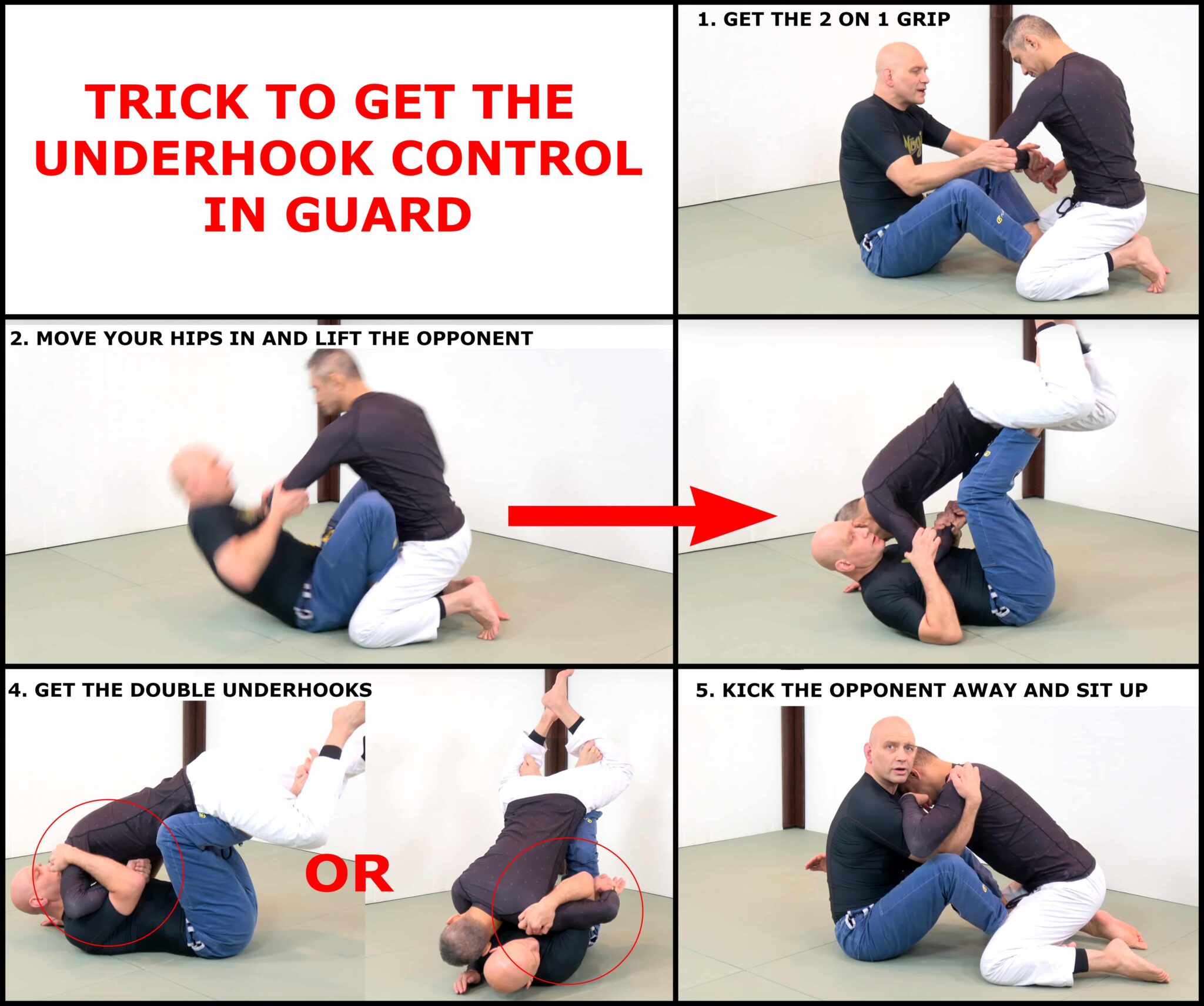 TRICK TO GET THE UNDERHOOK CONTROL IN GUARD

1. GET THE 2 ON 1 GRIP

2. MOVE YOUR HIPS IN AND LIFT THE OPPONENT

4. GET THE DOUBLE UNDERHOOKS

OR

5. KICK THE OPPONENT AWAY AND SIT UP