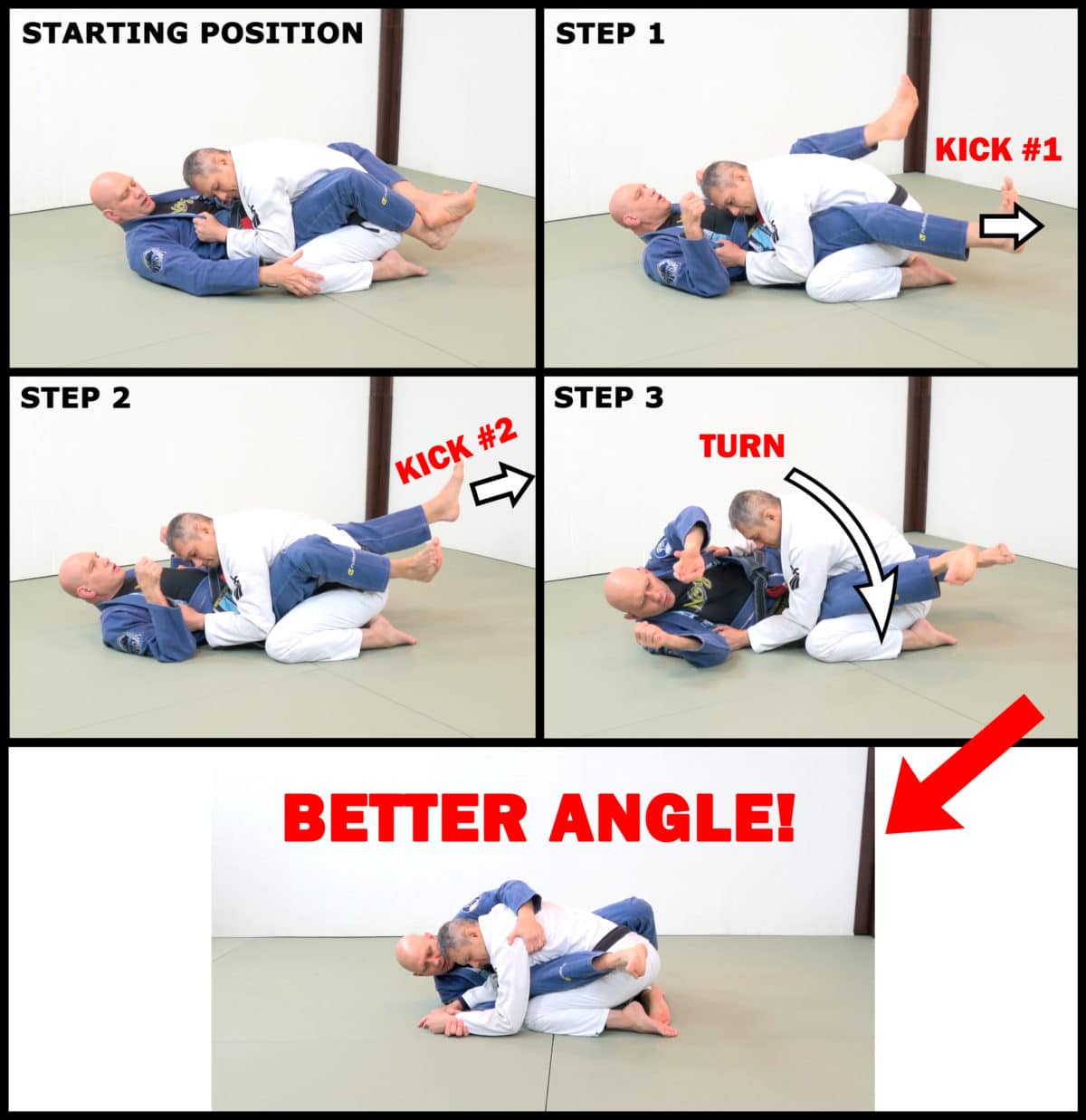 STARTING POSITION

STEP 1

KICK #1

STEP 2

KICK #2

STEP 3

TURN

BETTER ANGLE!